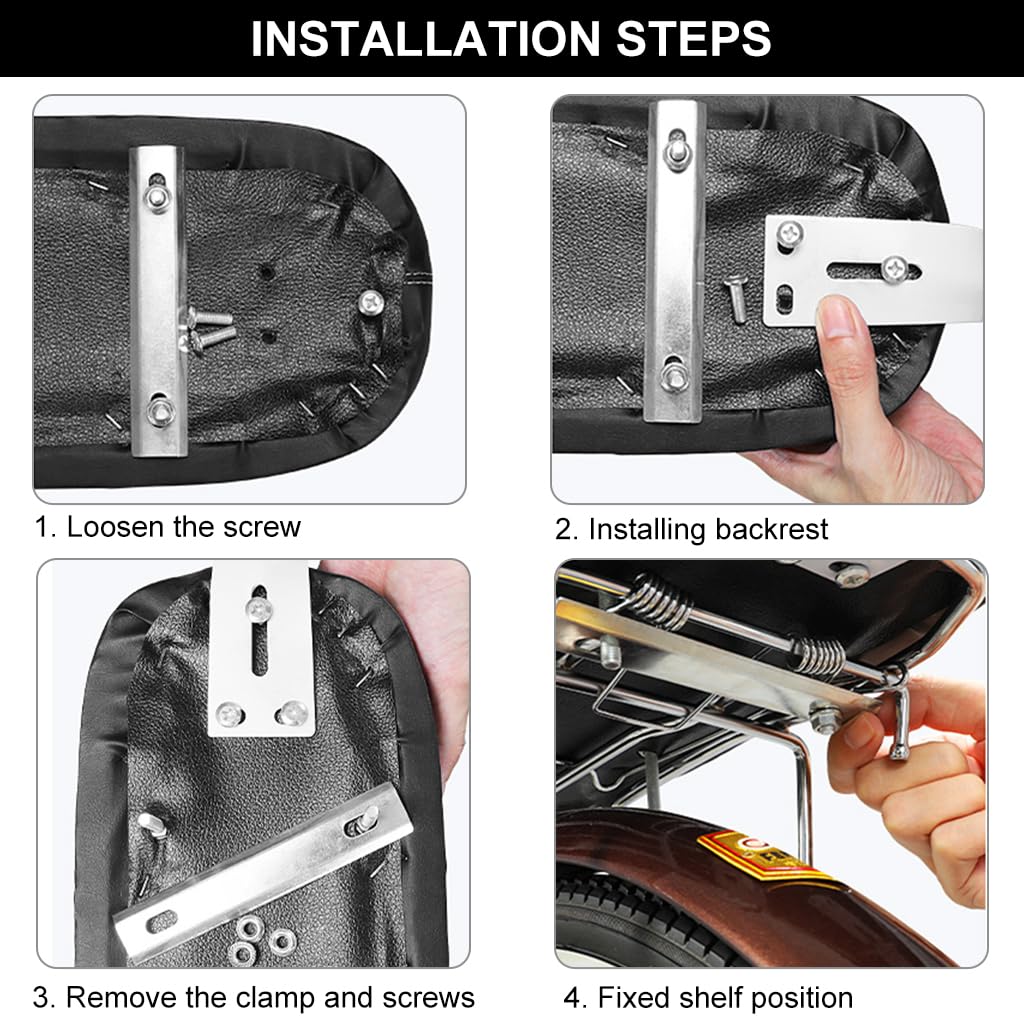 INSTALLATION STEPS

1. Loosen the screw

2. Installing backrest

3. Remove the clamp and screws

4. Fixed shelf position